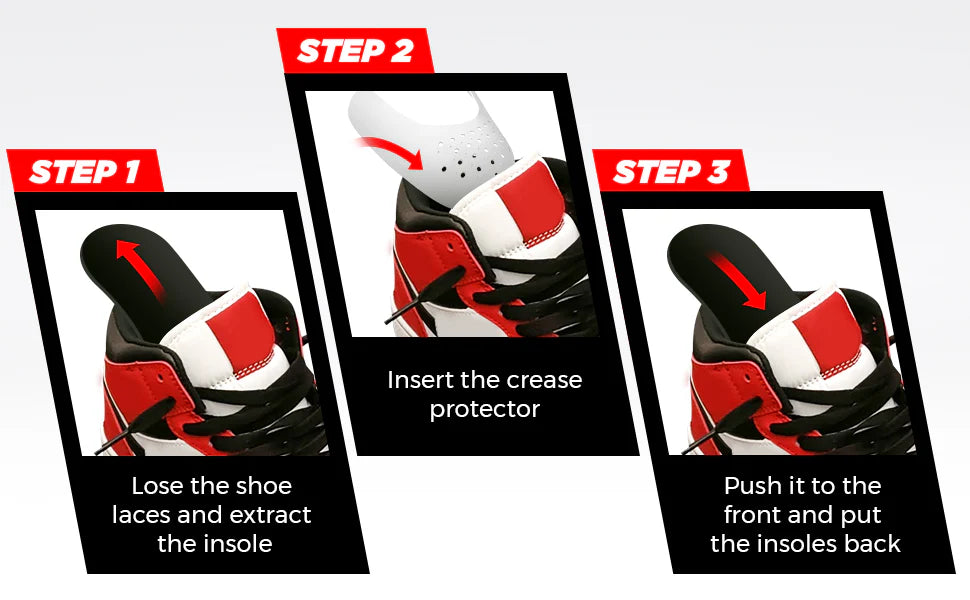 STEP 1

Lose the shoe laces and extract the insole

STEP 2

Insert the crease protector

STEP 3

Push it to the front and put the insoles back